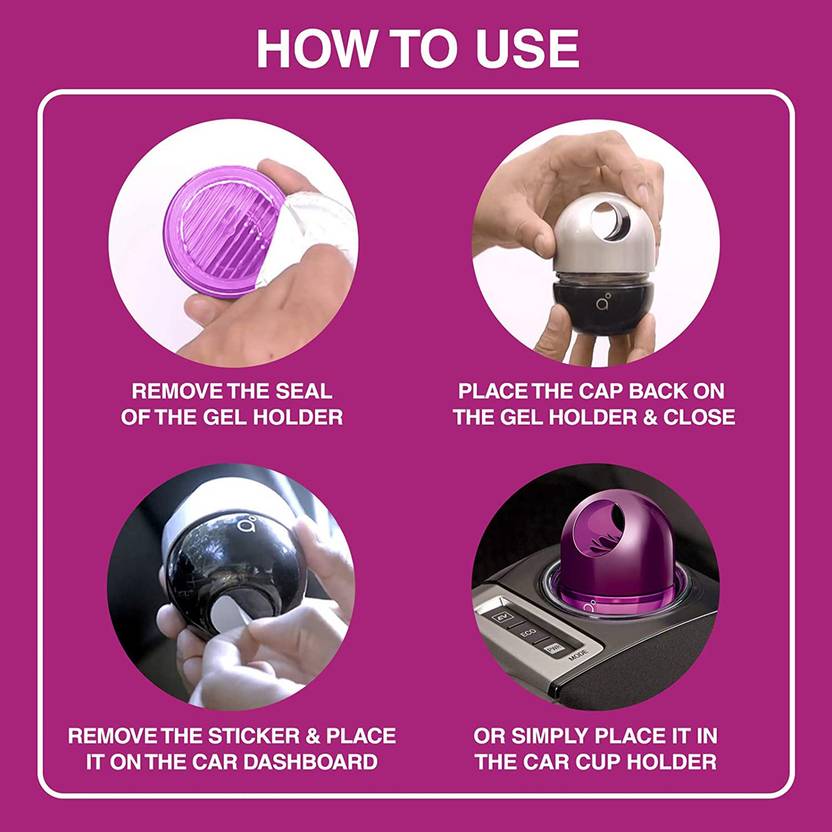 HOW TO USE

REMOVE THE SEAL OF THE GEL HOLDER

PLACE THE CAP BACK ON THE GEL HOLDER & CLOSE

REMOVE THE STICKER & PLACE IT ON THE CAR DASHBOARD

EV
ECO
PWR
MODE

OR SIMPLY PLACE IT IN THE CAR CUP HOLDER